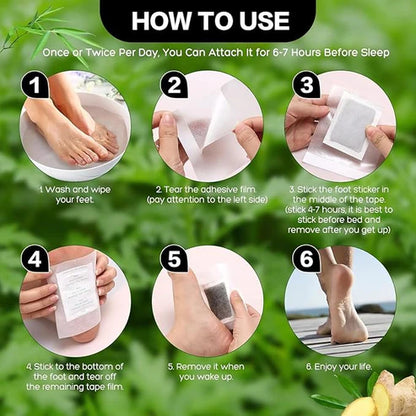 HOW TO USE

Once or Twice Per Day, You Can Attach It for 6-7 Hours Before Sleep

1

2

3

1. Wash and wipe your feet.

2. Tear the adhesive film. (pay attention to the left side)

3. Stick the foot sticker in the middle of the tape. (stick 4-7 hours, it is best to stick before bed and remove after you get up)

4

5

6

4. Stick to the bottom of the foot and tear off the remaining tape film.

5. Remove it when you wake up.

6. Enjoy your life.